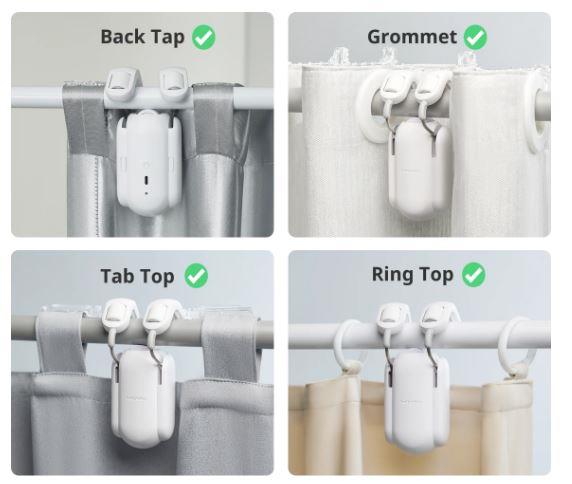 Back Tap

Grommet

Tab Top

Ring Top